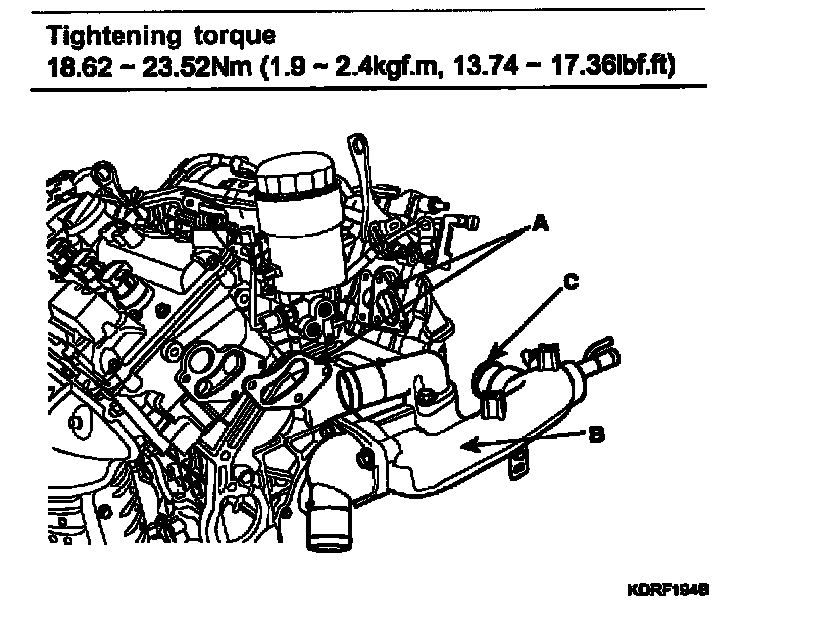 Tightening torque
18.62 ~ 23.52Nm (1.9 ~ 2.4kgf.m, 13.74 ~ 17.36lbf.ft)

A

C

B

KDRF194B