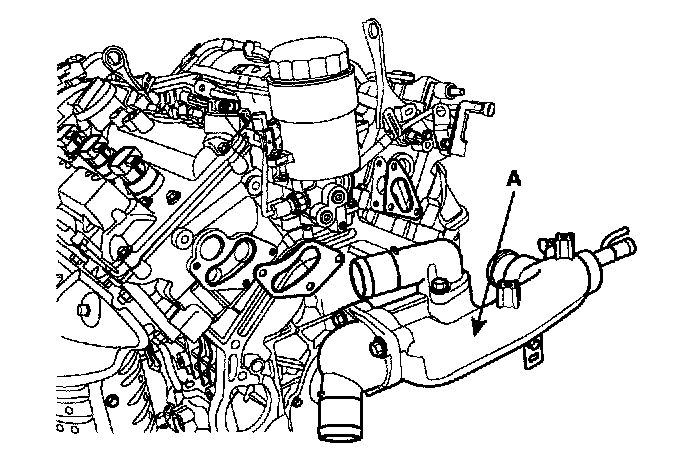 A