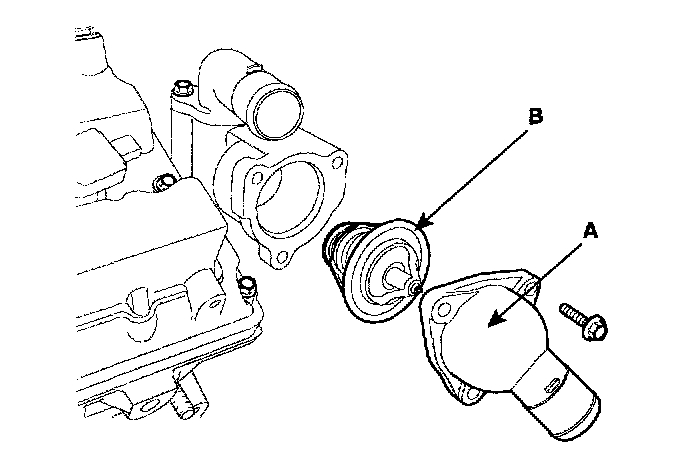 B

A