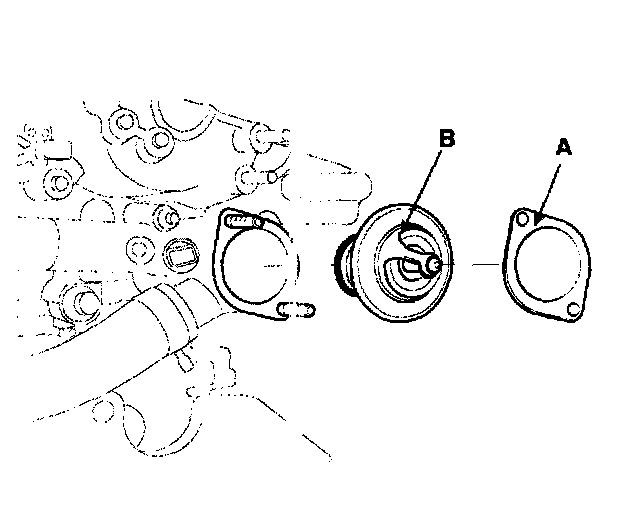 B
A