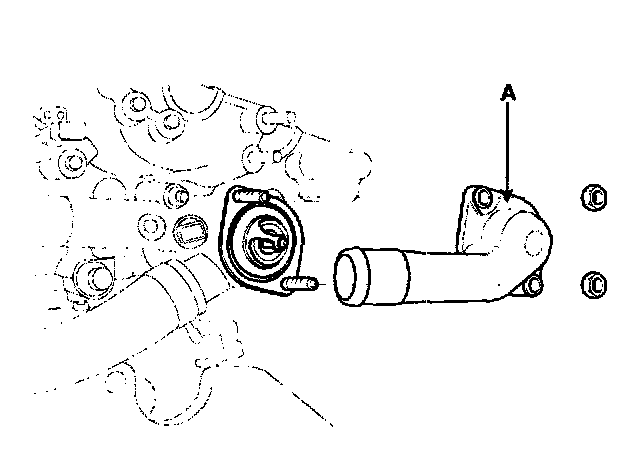 A