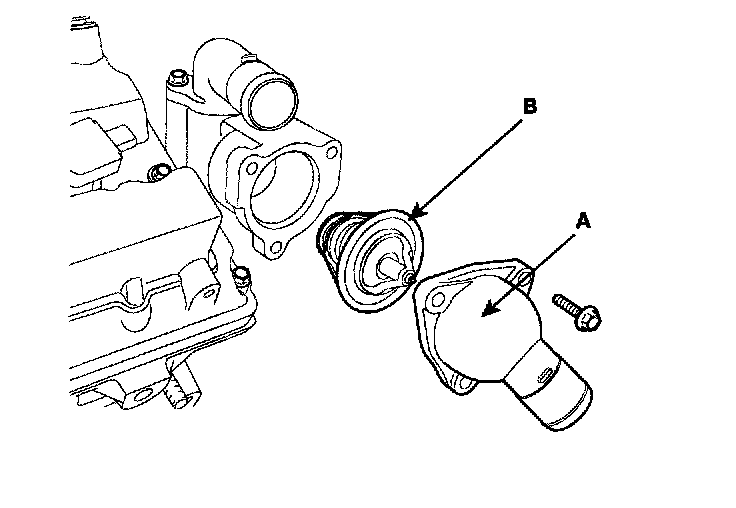 B

A