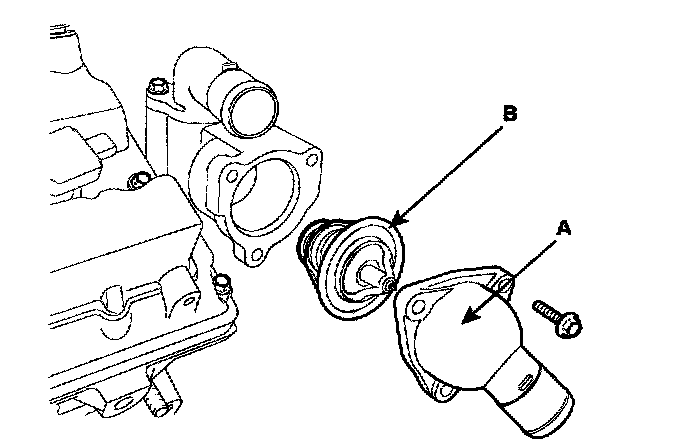 B

A