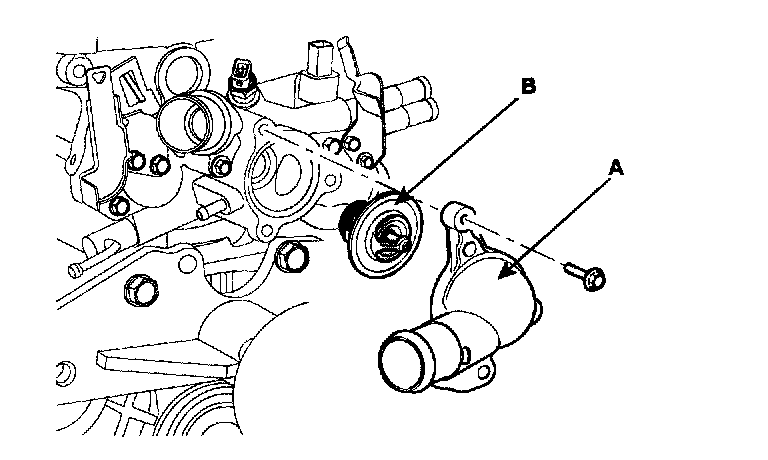 B
A