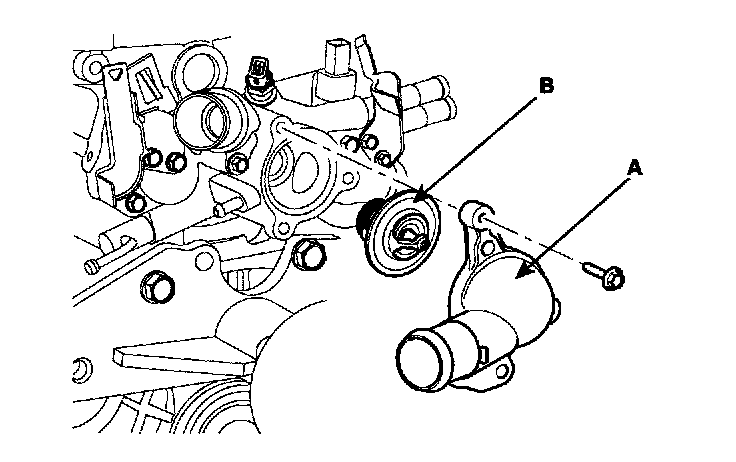 B

A