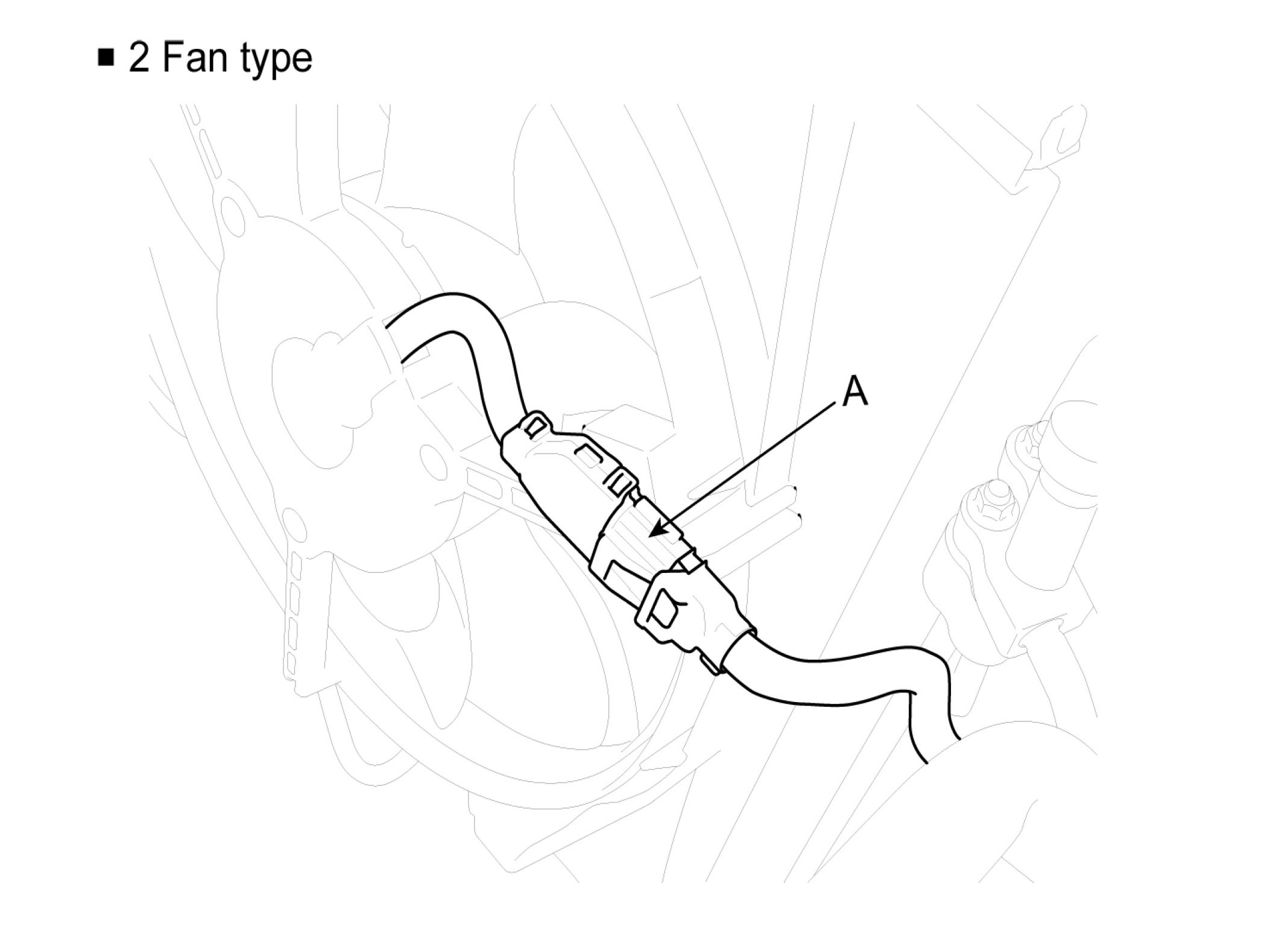 ■ 2 Fan type

A