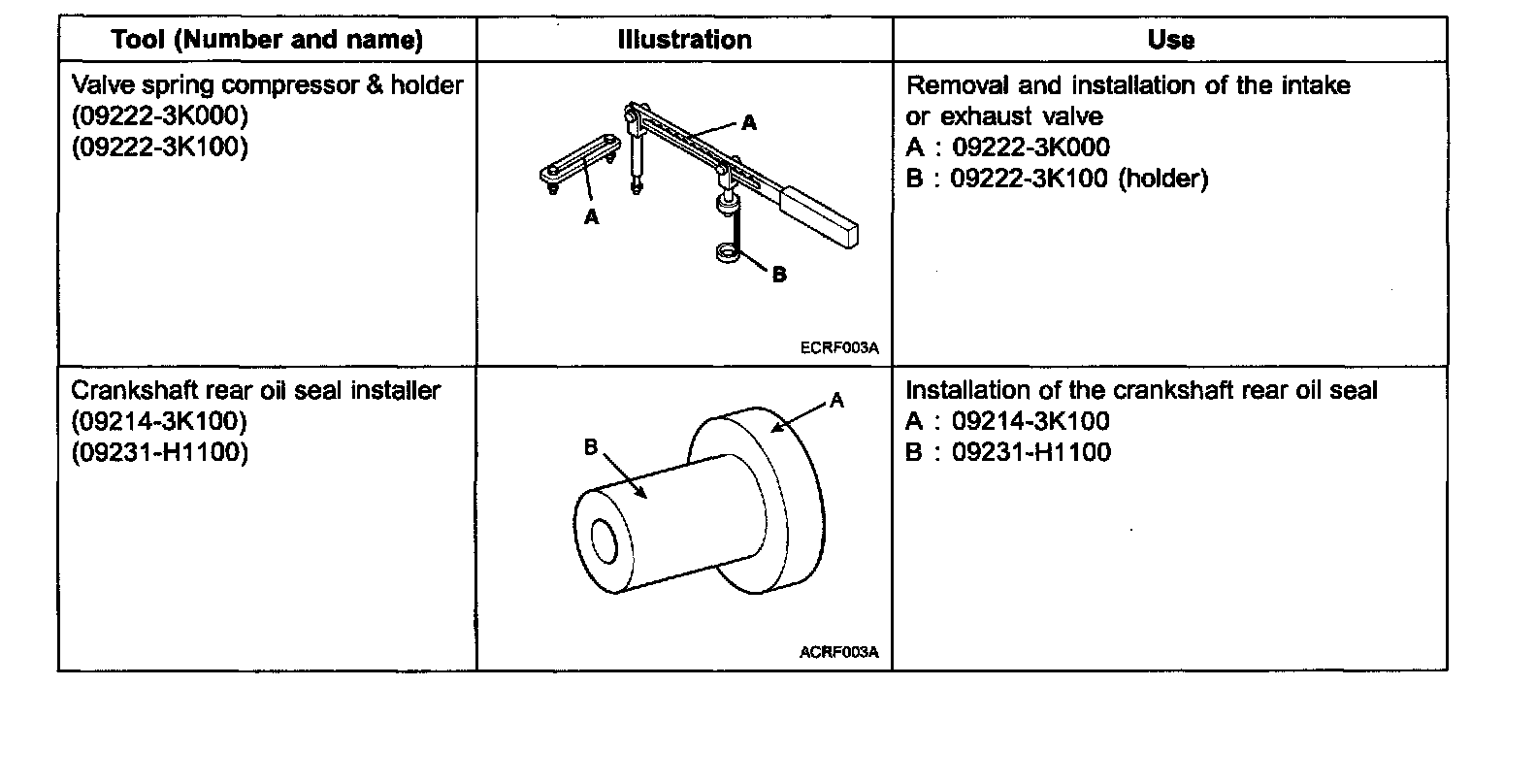 | Tool (Number and name) | Illustration | Use |
|---|---|---|
| Valve spring compressor & holder (09222-3K000) (09222-3K100) | A A B ECRF003A | Removal and installation of the intake or exhaust valve A : 09222-3K000 B : 09222-3K100 (holder) |
| Crankshaft rear oil seal installer (09214-3K100) (09231-H1100) | A B ACRF003A | Installation of the crankshaft rear oil seal A : 09214-3K100 B : 09231-H1100 |