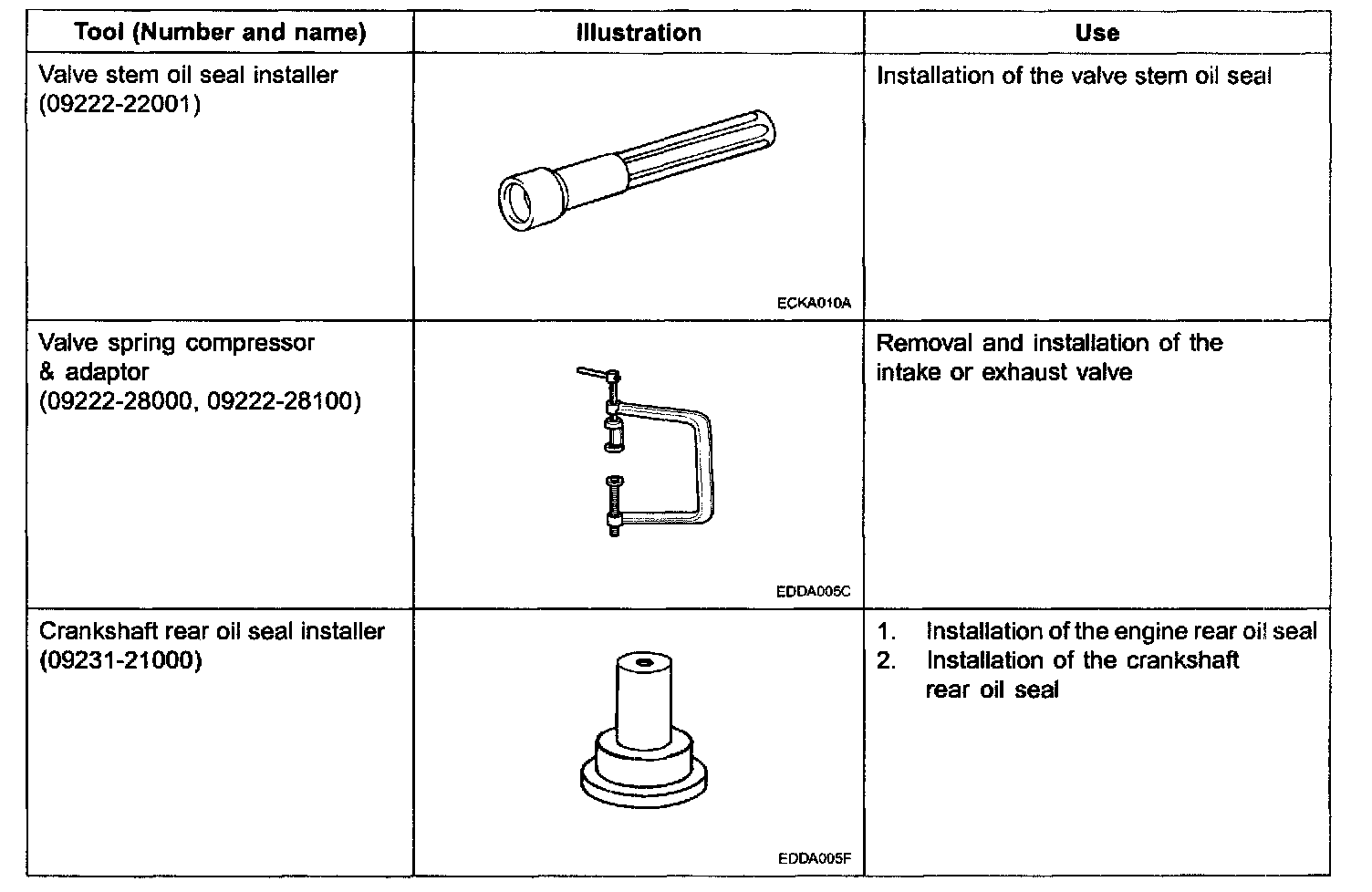 | Tool (Number and name) | Illustration | Use |
|---|---|---|
| Valve stem oil seal installer (09222-22001) | ECKA010A | Installation of the valve stem oil seal |
| Valve spring compressor & adaptor (09222-28000, 09222-28100) | EDDA005C | Removal and installation of the intake or exhaust valve |
| Crankshaft rear oil seal installer (09231-21000) | EDDA005F | 1. Installation of the engine rear oil seal 2. Installation of the crankshaft rear oil seal |