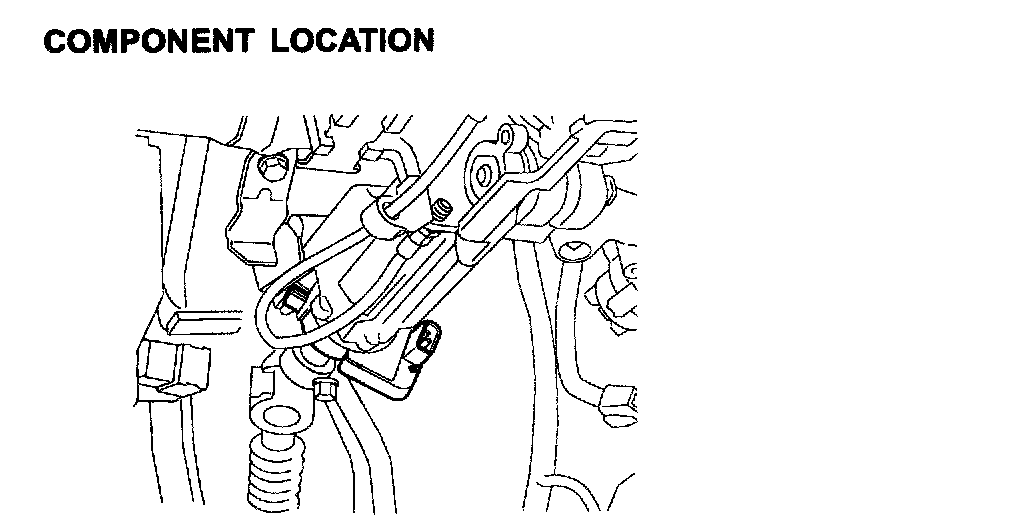 COMPONENT LOCATION