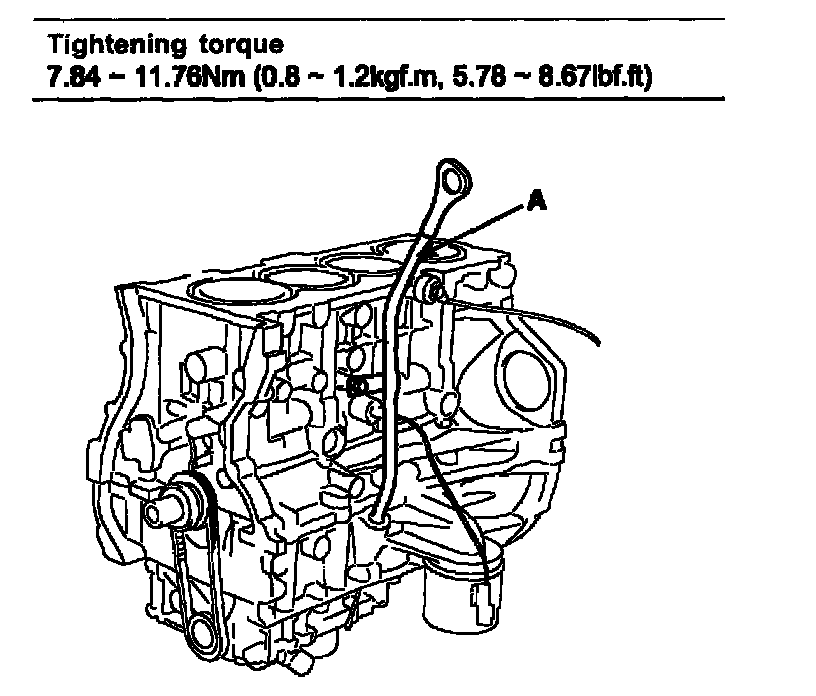 Tightening torque
7.84 ~ 11.76Nm (0.8 ~ 1.2kgf.m, 5.78 ~ 8.67lbf.ft)

A