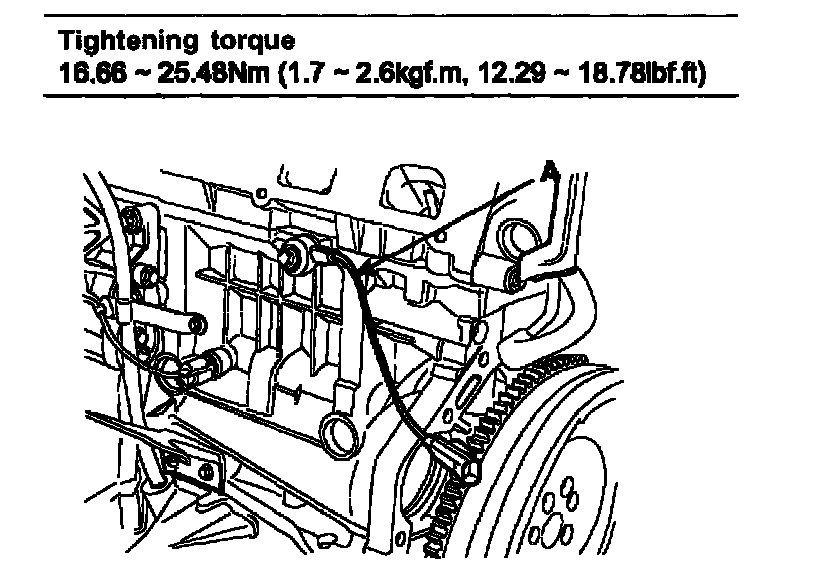 Tightening torque
16.66 ~ 25.48Nm (1.7 ~ 2.6kgf.m, 12.29 ~ 18.78lbf.ft)

A