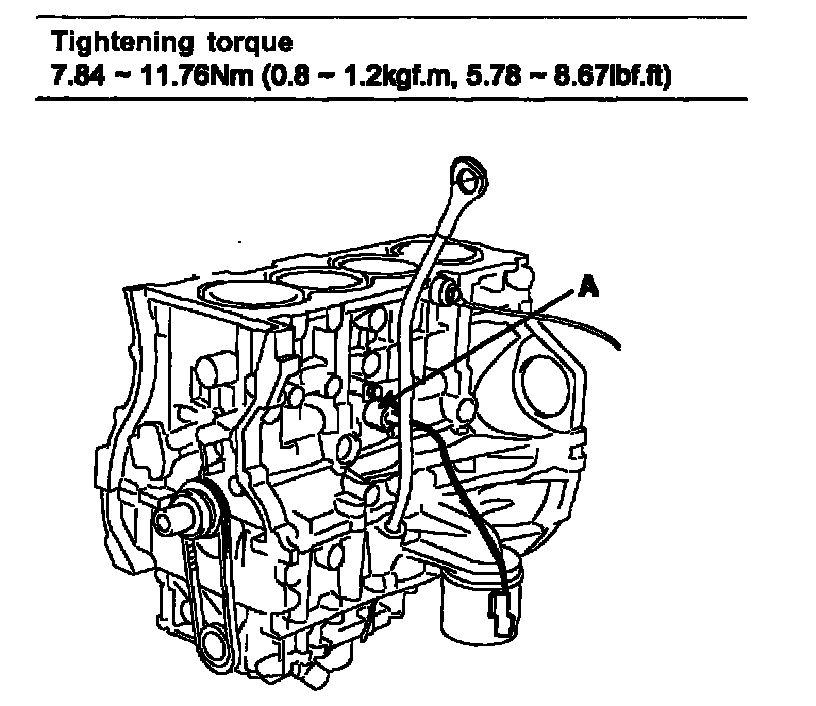 Tightening torque
7.84 ~ 11.76Nm (0.8 ~ 1.2kgf.m, 5.78 ~ 8.67lbf.ft)

A