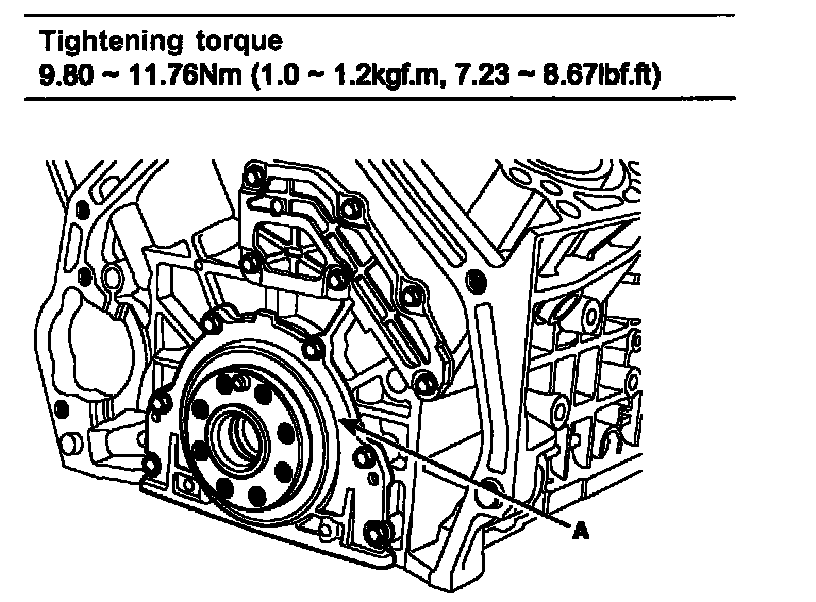 Tightening torque
9.80 ~ 11.76Nm (1.0 ~ 1.2kgf.m, 7.23 ~ 8.67lbf.ft)

A