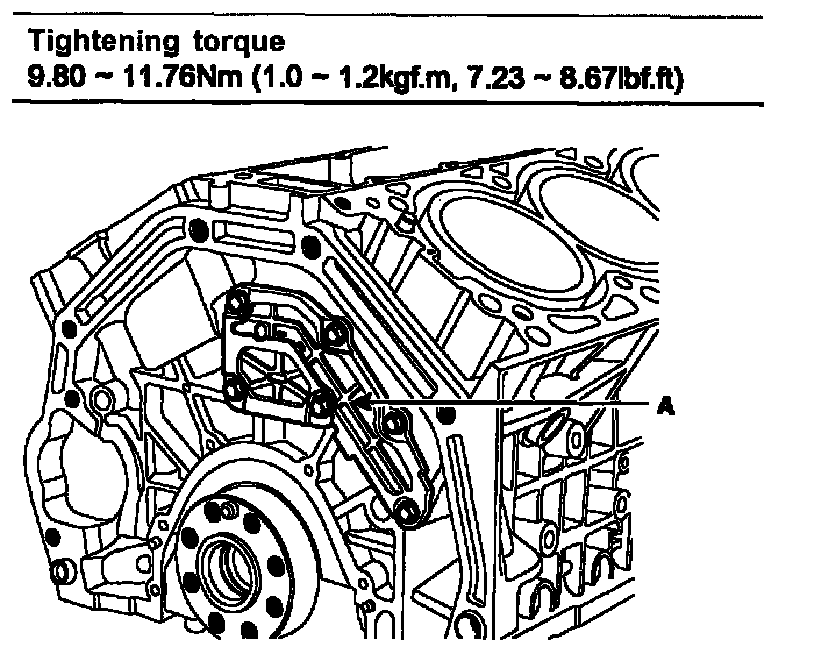 Tightening torque
9.80 ~ 11.76Nm (1.0 ~ 1.2kgf.m, 7.23 ~ 8.67lbf.ft)

A