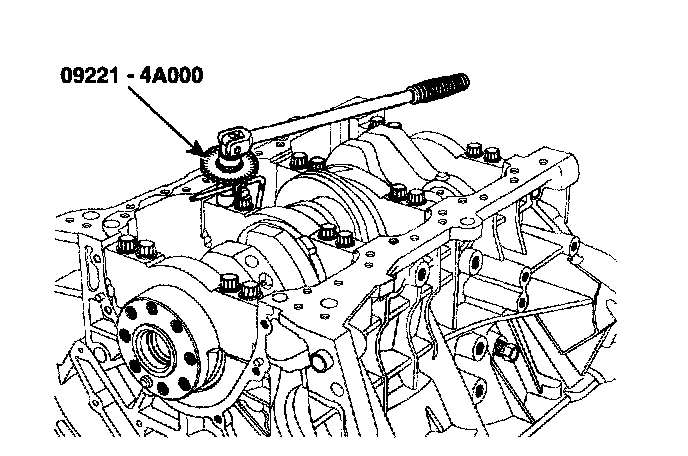 09221 - 4A000