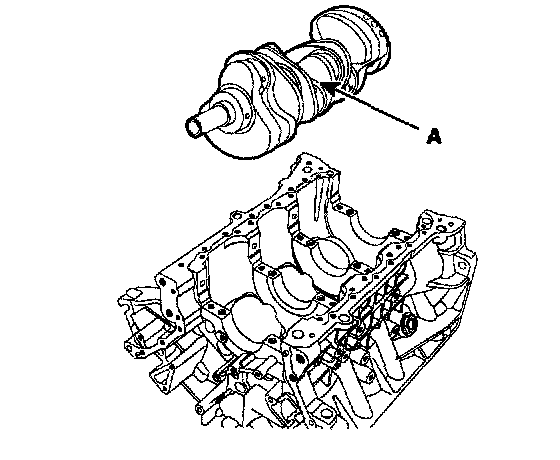 A