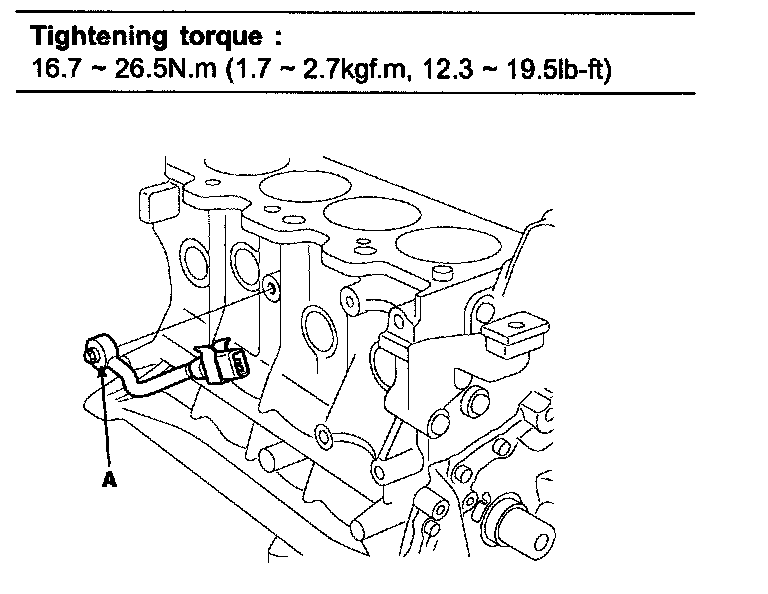 Tightening torque :
16.7 ~ 26.5N.m (1.7 ~ 2.7kgf.m, 12.3 ~ 19.5lb-ft)

A