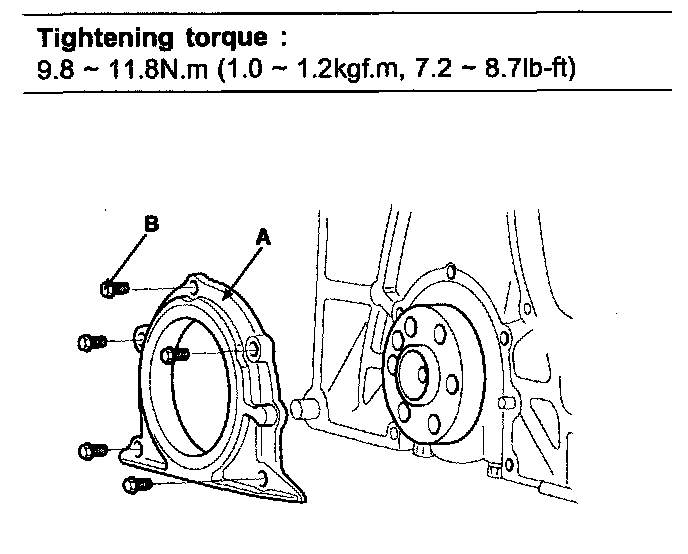 **Tightening torque :**
9.8 ~ 11.8N.m (1.0 ~ 1.2kgf.m, 7.2 ~ 8.7lb-ft)

B
A