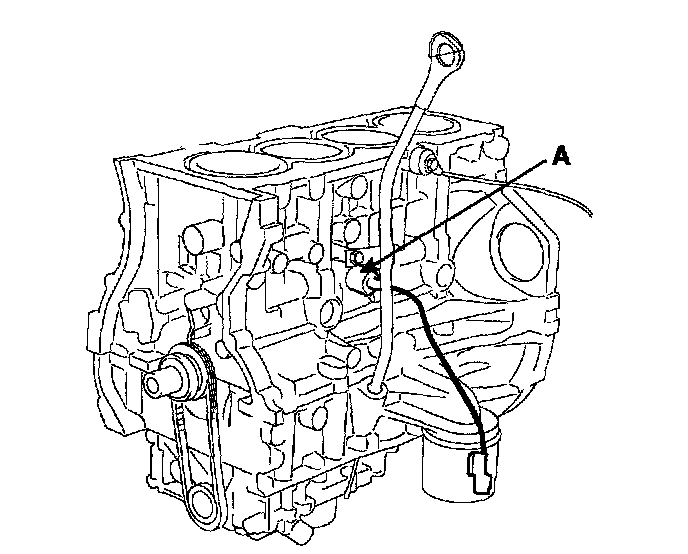 A