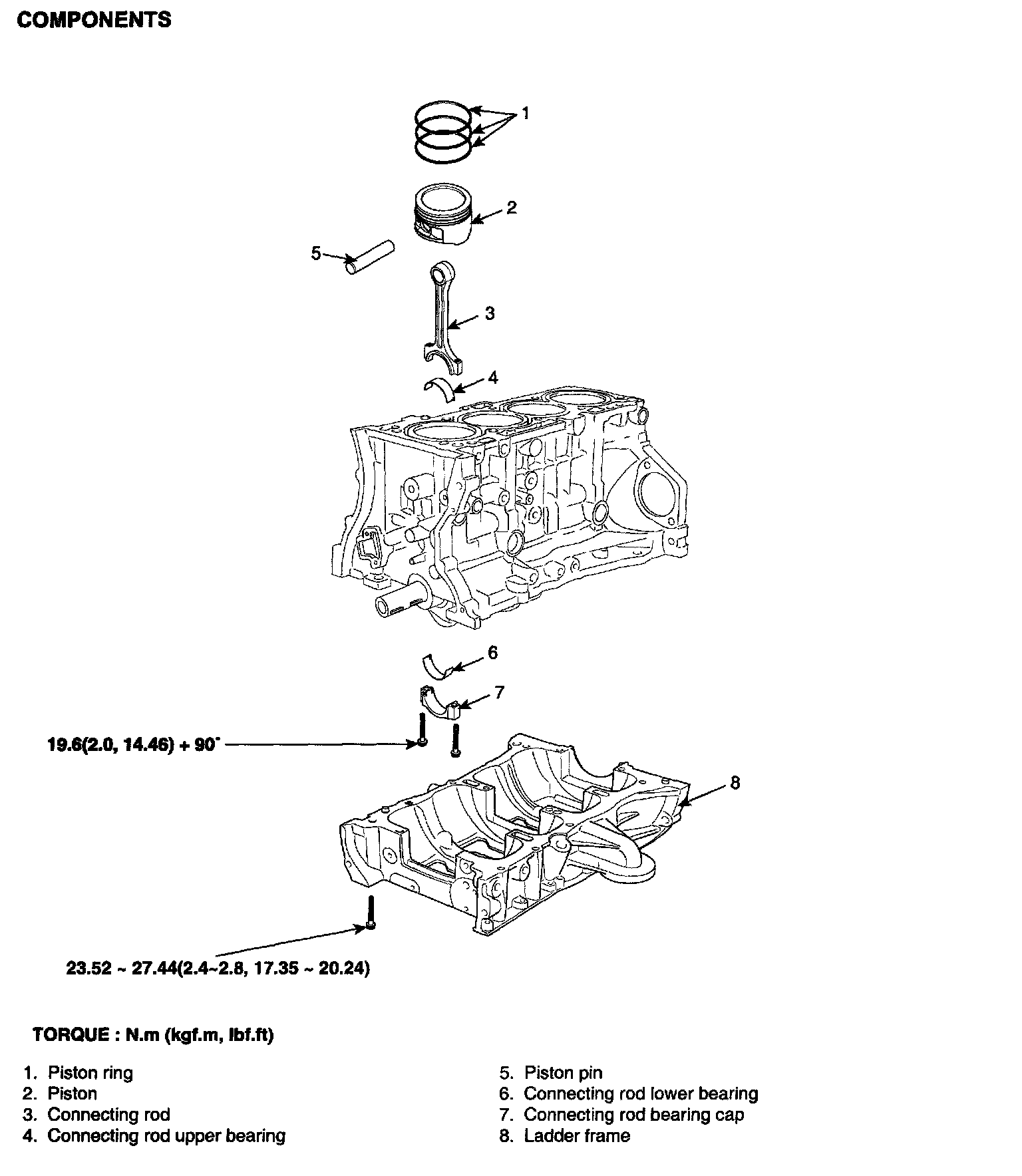 COMPONENTS

1

2

5

3

4

6

7

19.6(2.0, 14.46) + 90°

8

23.52 ~ 27.44(2.4~2.8, 17.35 ~ 20.24)

TORQUE : N.m (kgf.m, lbf.ft)

1. Piston ring
2. Piston
3. Connecting rod
4. Connecting rod upper bearing

5. Piston pin
6. Connecting rod lower bearing
7. Connecting rod bearing cap
8. Ladder frame