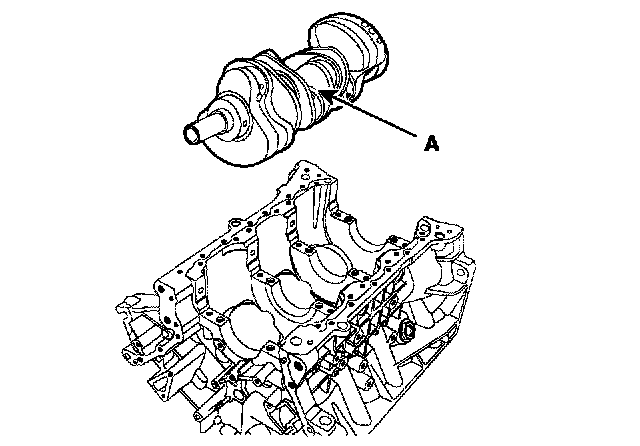 A