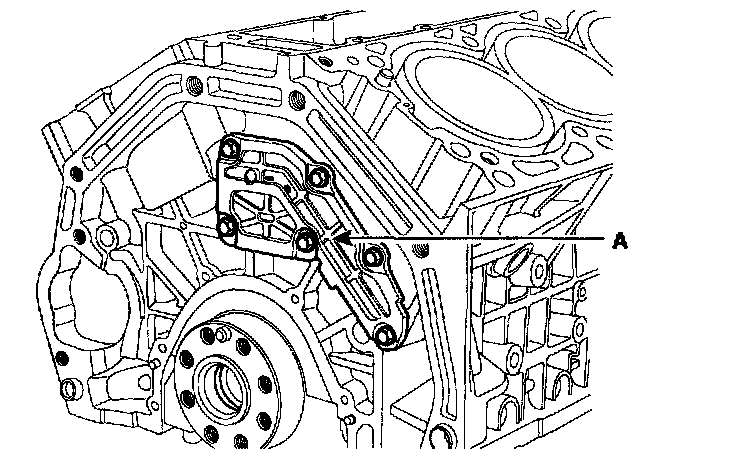 A