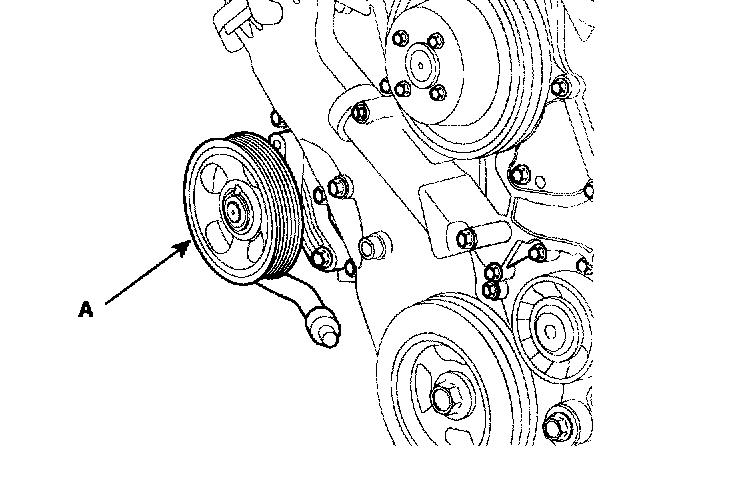 A