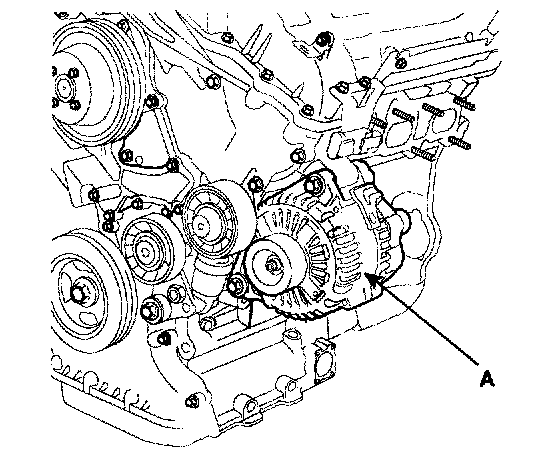 A