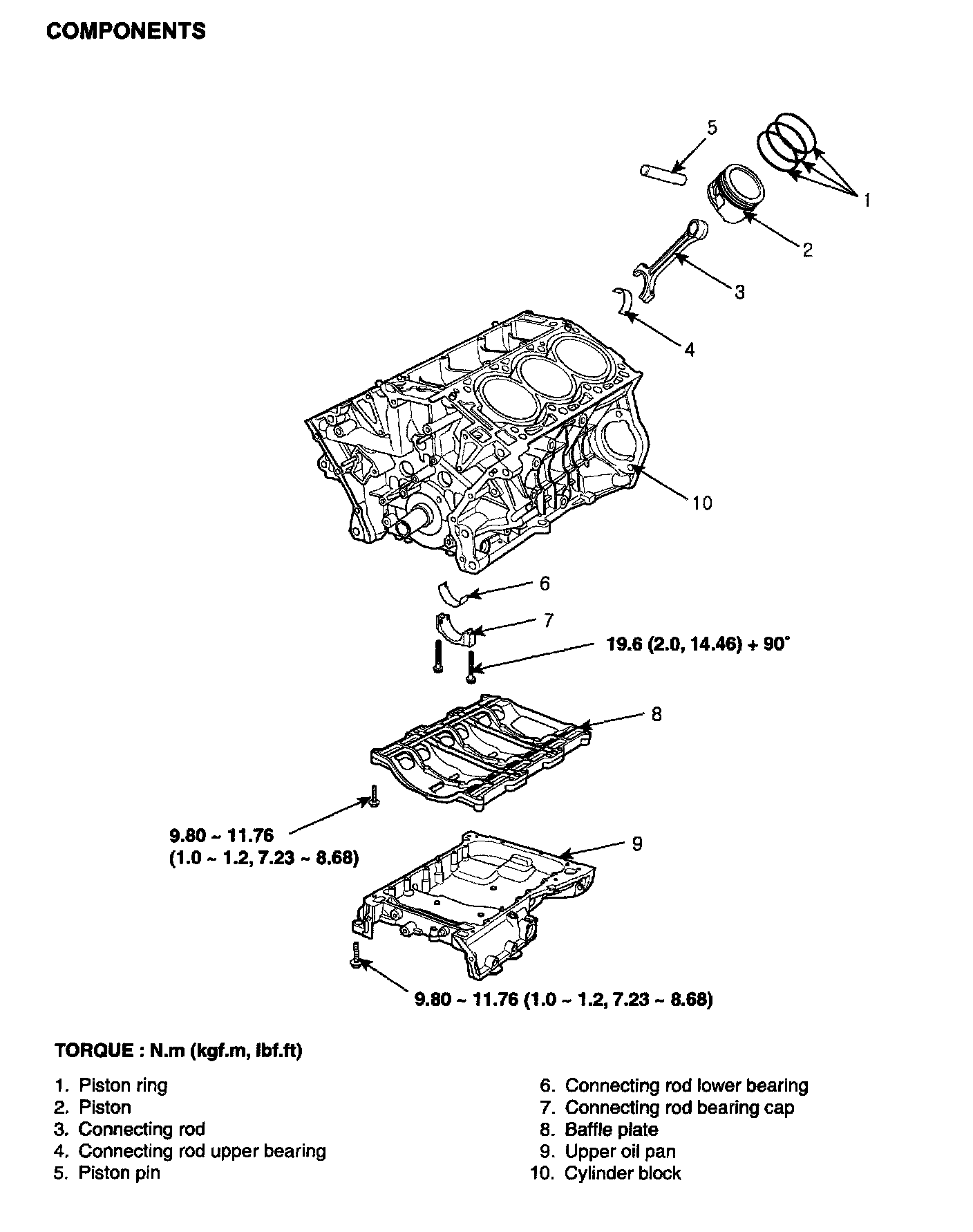 COMPONENTS

5

1

2

3

4

10

6

7

19.6 (2.0, 14.46) + 90°

8

9.80 ~ 11.76
(1.0 ~ 1.2, 7.23 ~ 8.68)

9

9.80 ~ 11.76 (1.0 ~ 1.2, 7.23 ~ 8.68)

TORQUE : N.m (kgf.m, lbf.ft)

1. Piston ring
2. Piston
3. Connecting rod
4. Connecting rod upper bearing
5. Piston pin

6. Connecting rod lower bearing
7. Connecting rod bearing cap
8. Baffle plate
9. Upper oil pan
10. Cylinder block