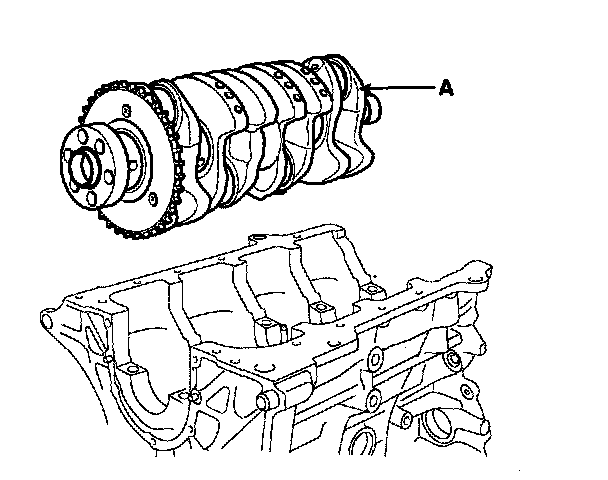 A