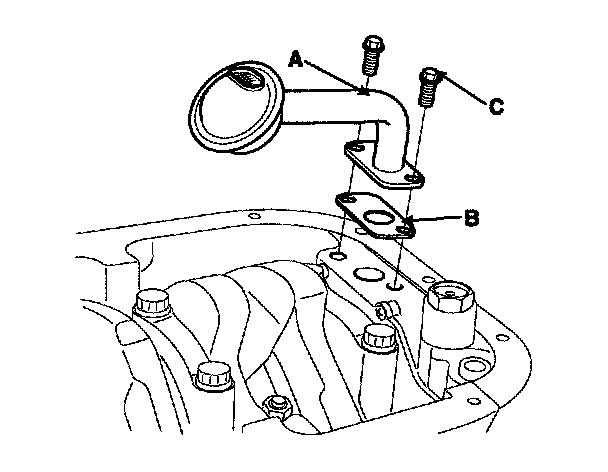 A
C
B