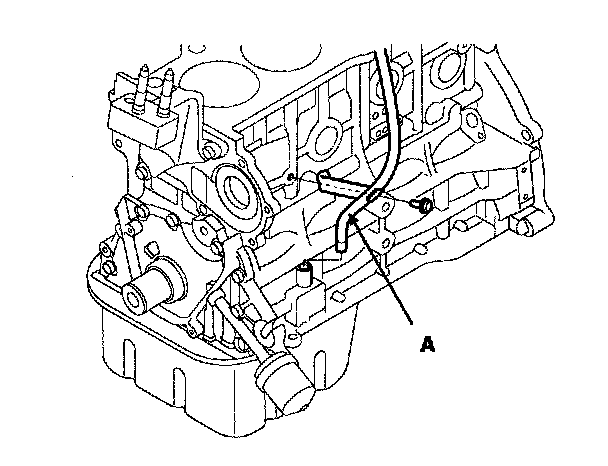 A