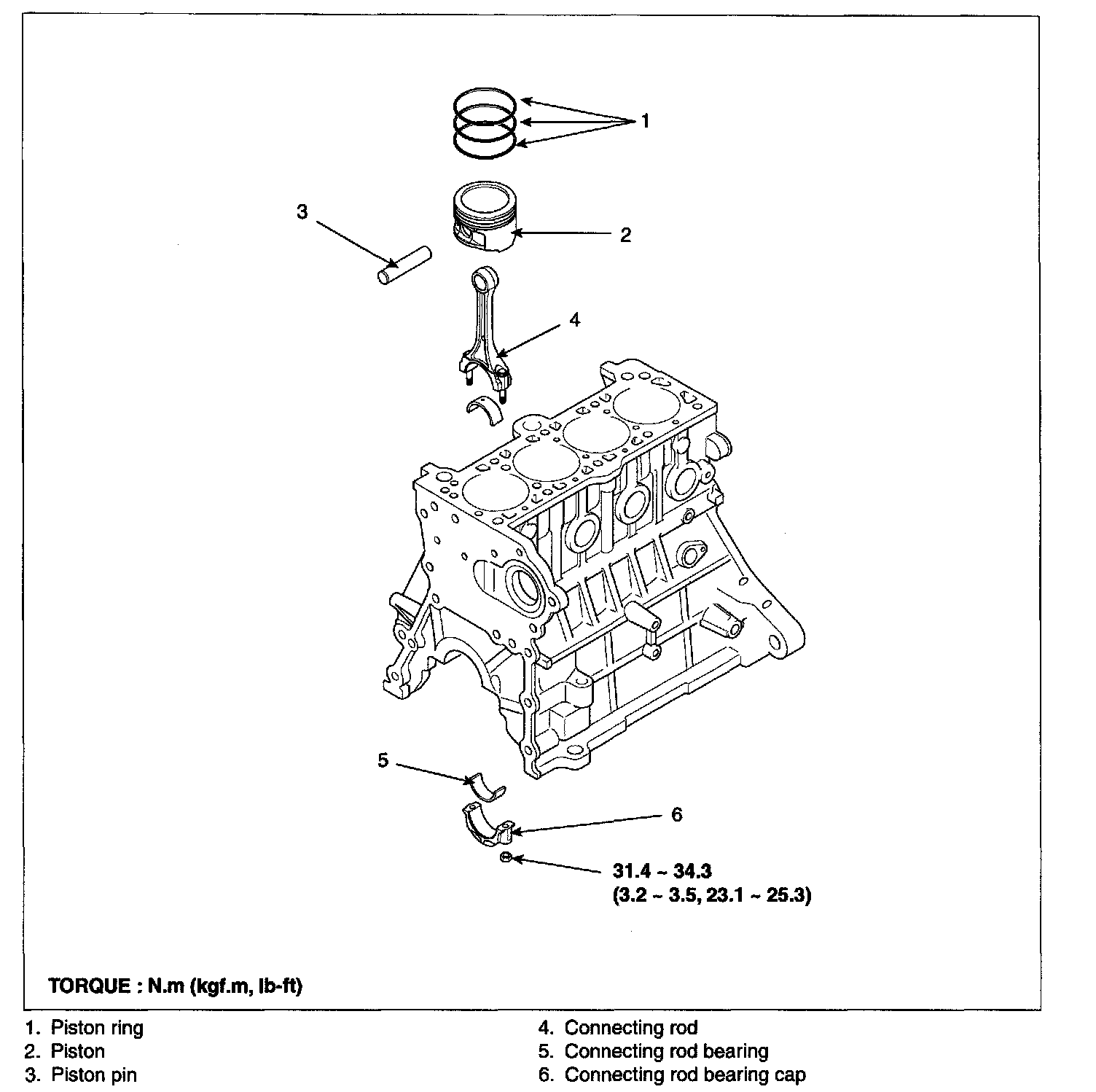 1

3

2

4

5

6

31.4 ~ 34.3
(3.2 ~ 3.5, 23.1 ~ 25.3)

TORQUE : N.m (kgf.m, lb-ft)

1. Piston ring
2. Piston
3. Piston pin

4. Connecting rod
5. Connecting rod bearing
6. Connecting rod bearing cap