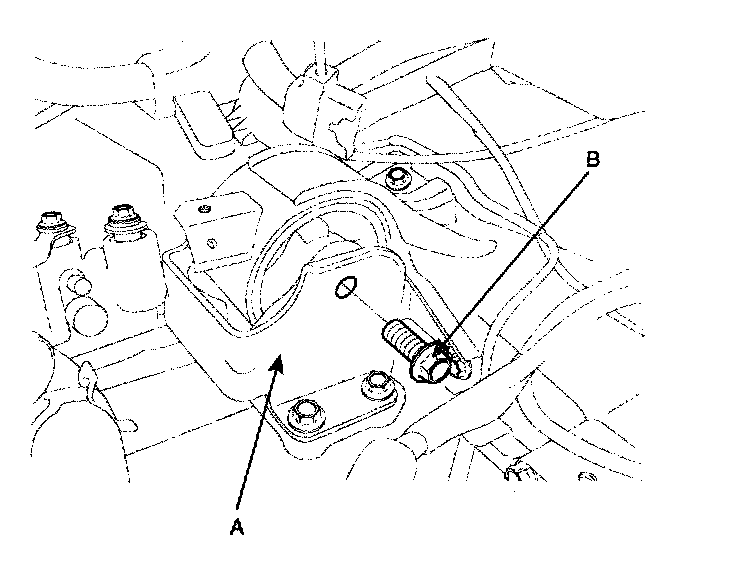 B

A