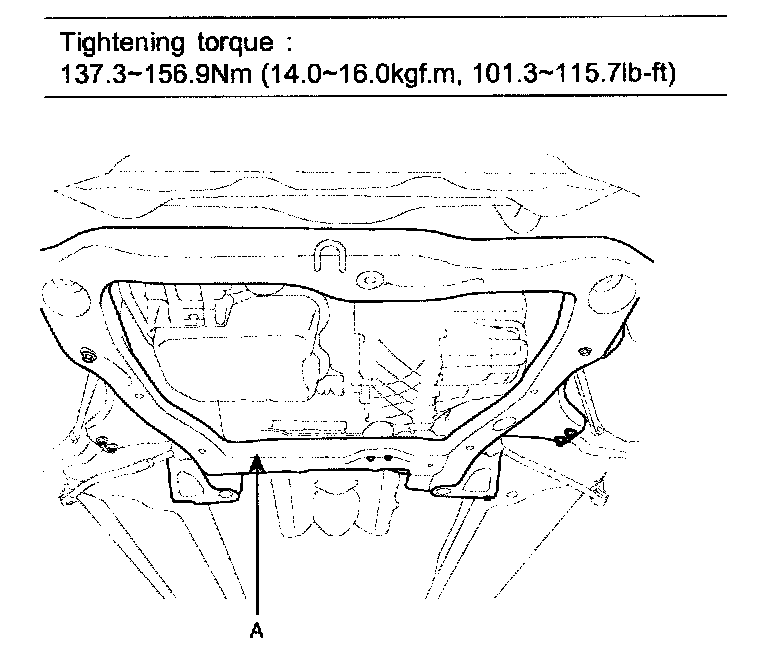 Tightening torque :
137.3~156.9Nm (14.0~16.0kgf.m, 101.3~115.7lb-ft)

A