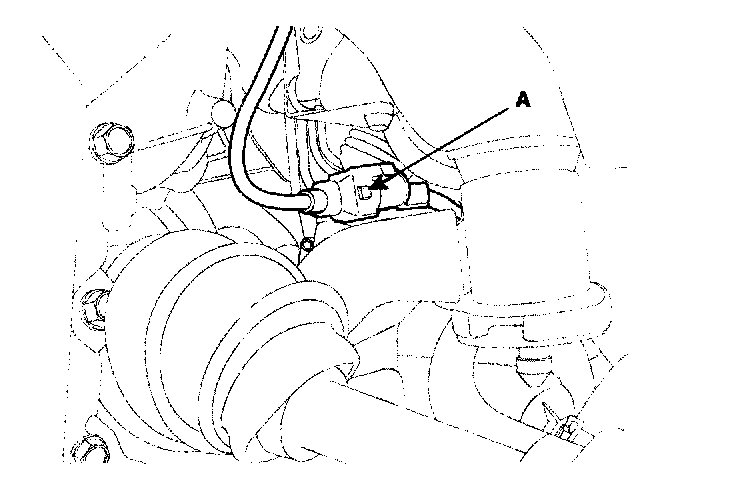 A