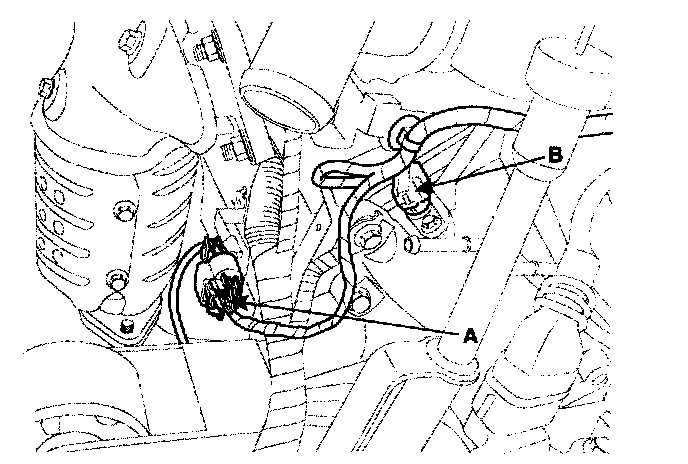 B

A