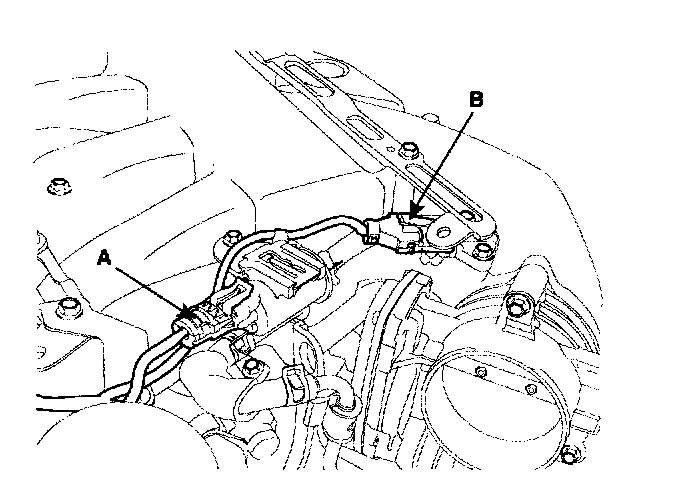 B

A