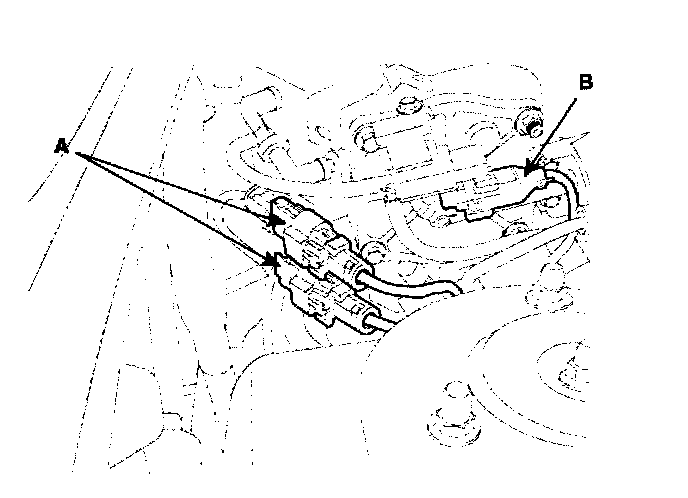 A

B