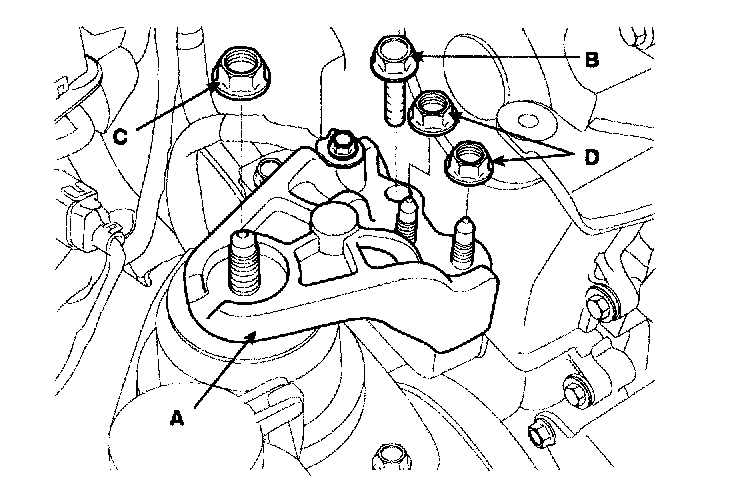 B
C
D
A