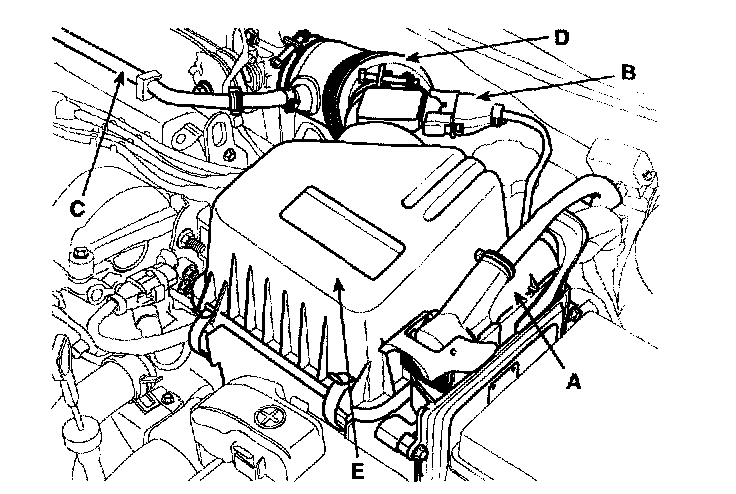 D
B
C
A
E