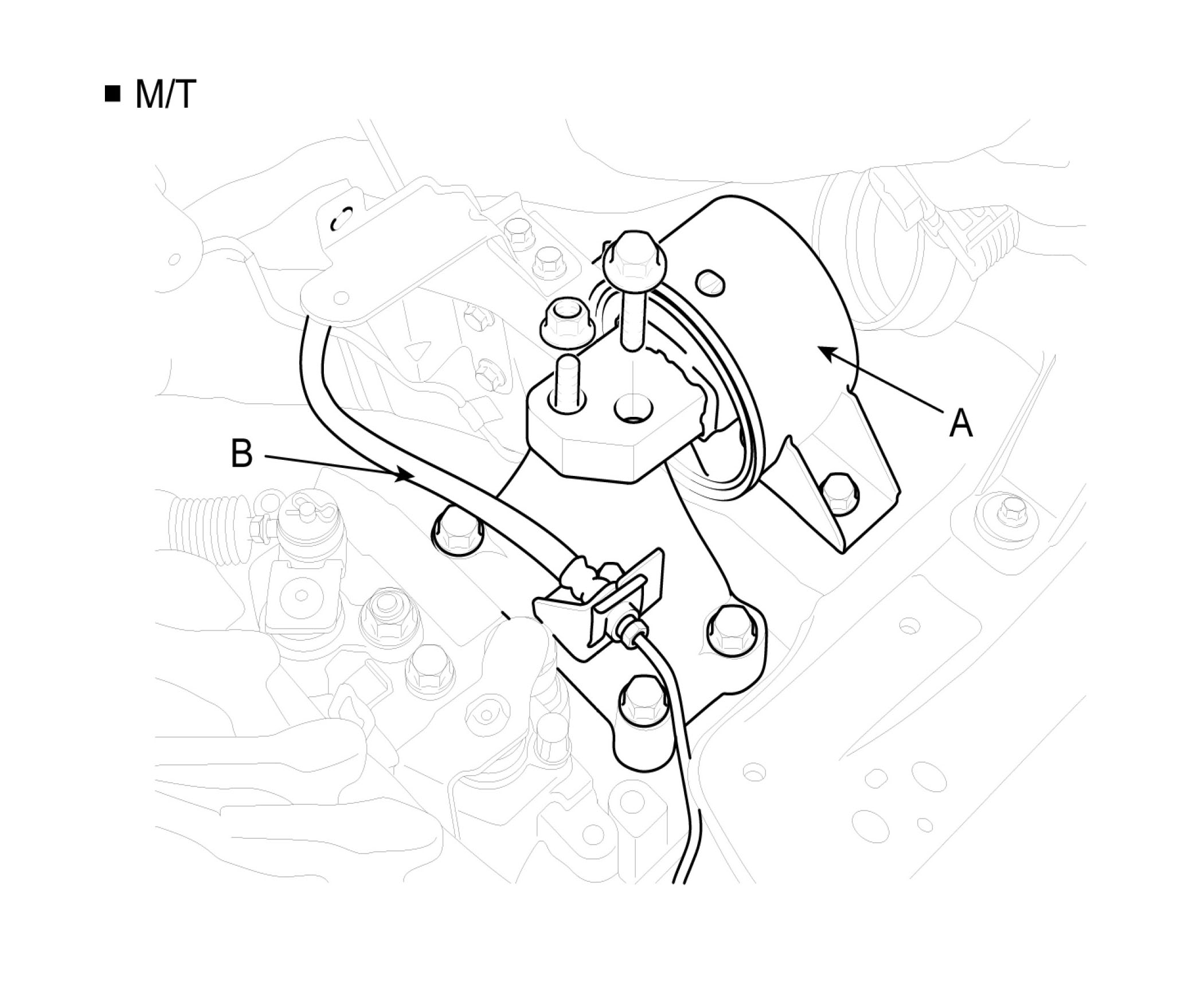 ■ M/T

A

B