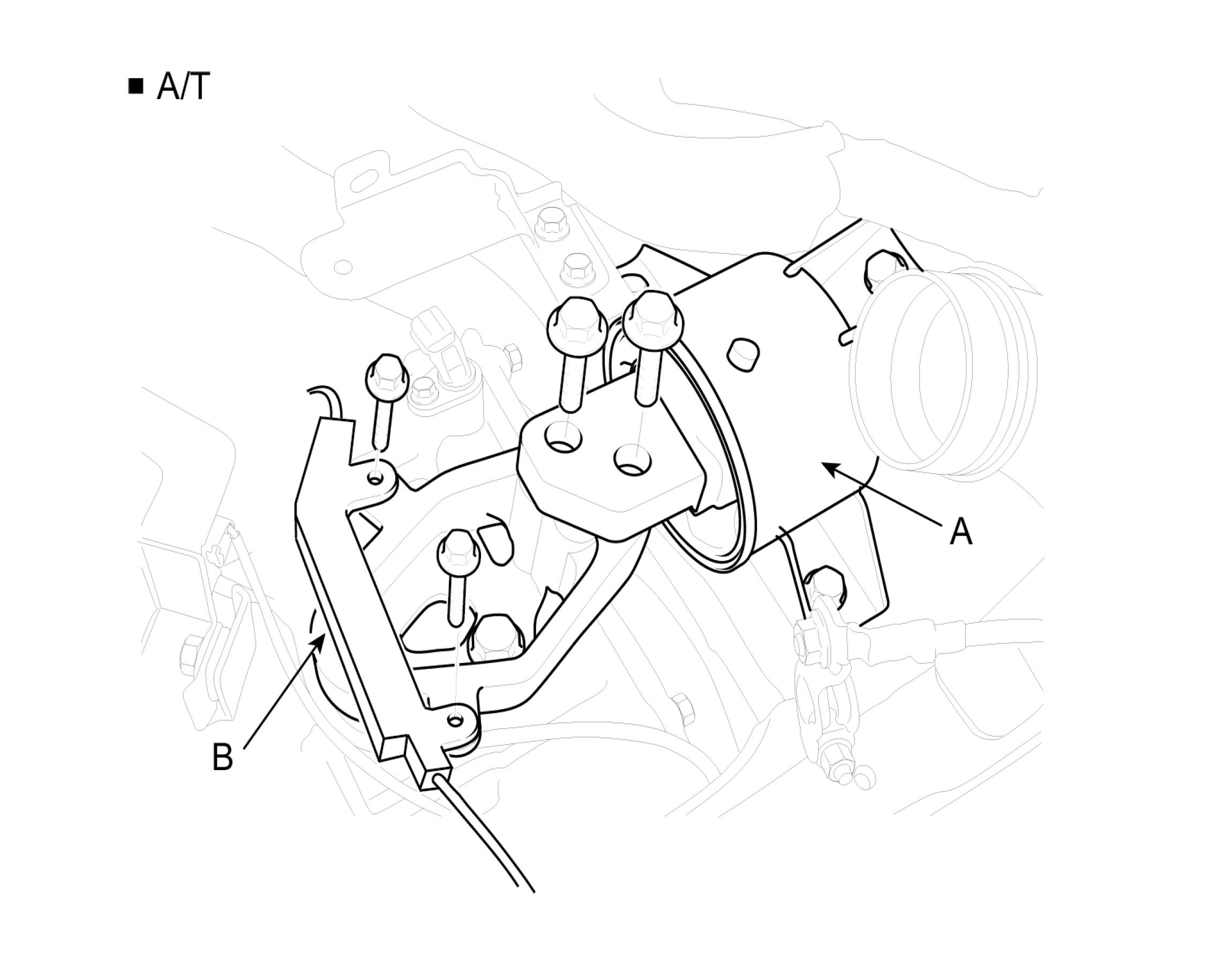 ■ A/T

A

B