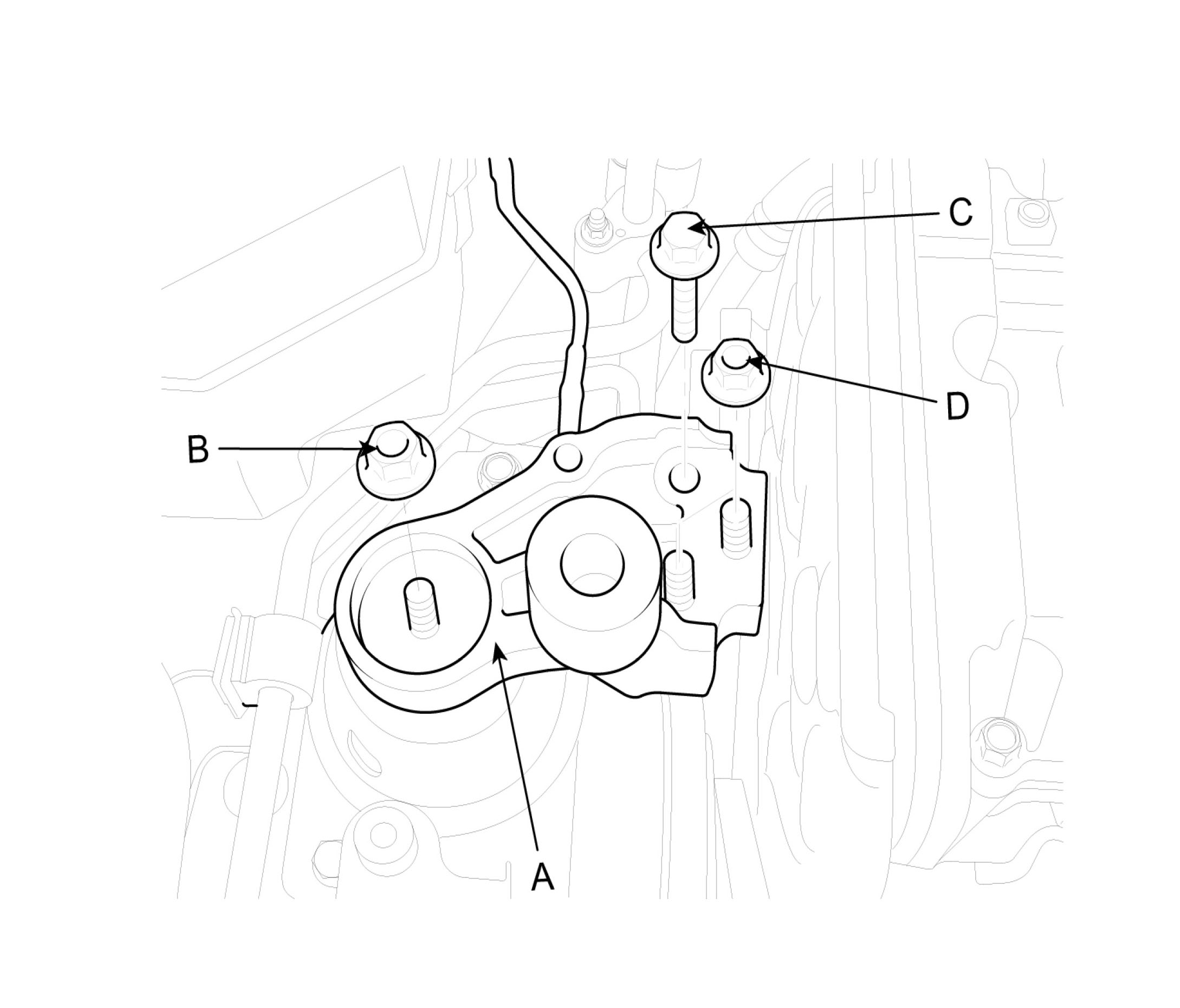 C
D
B
A