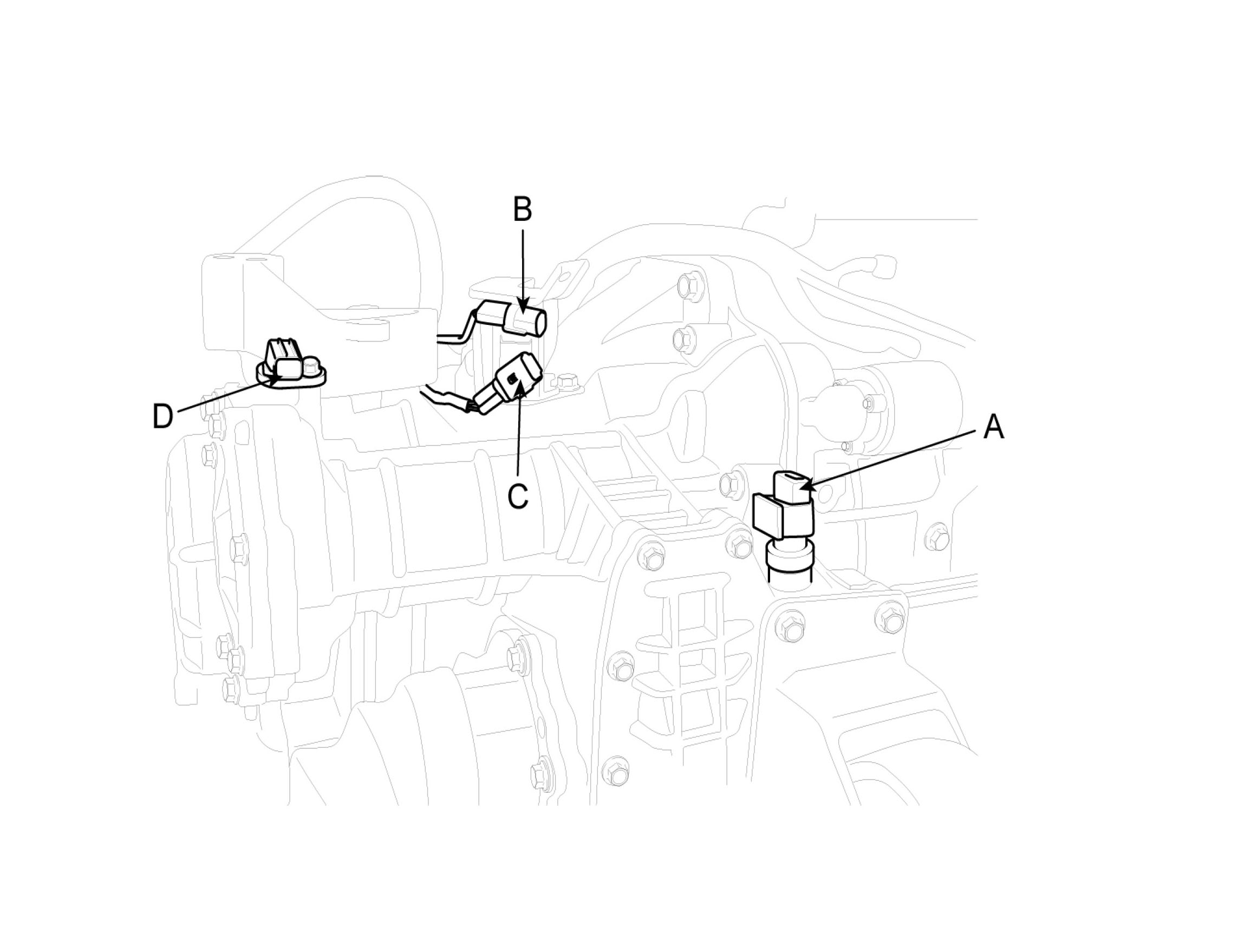 B
D
C
A