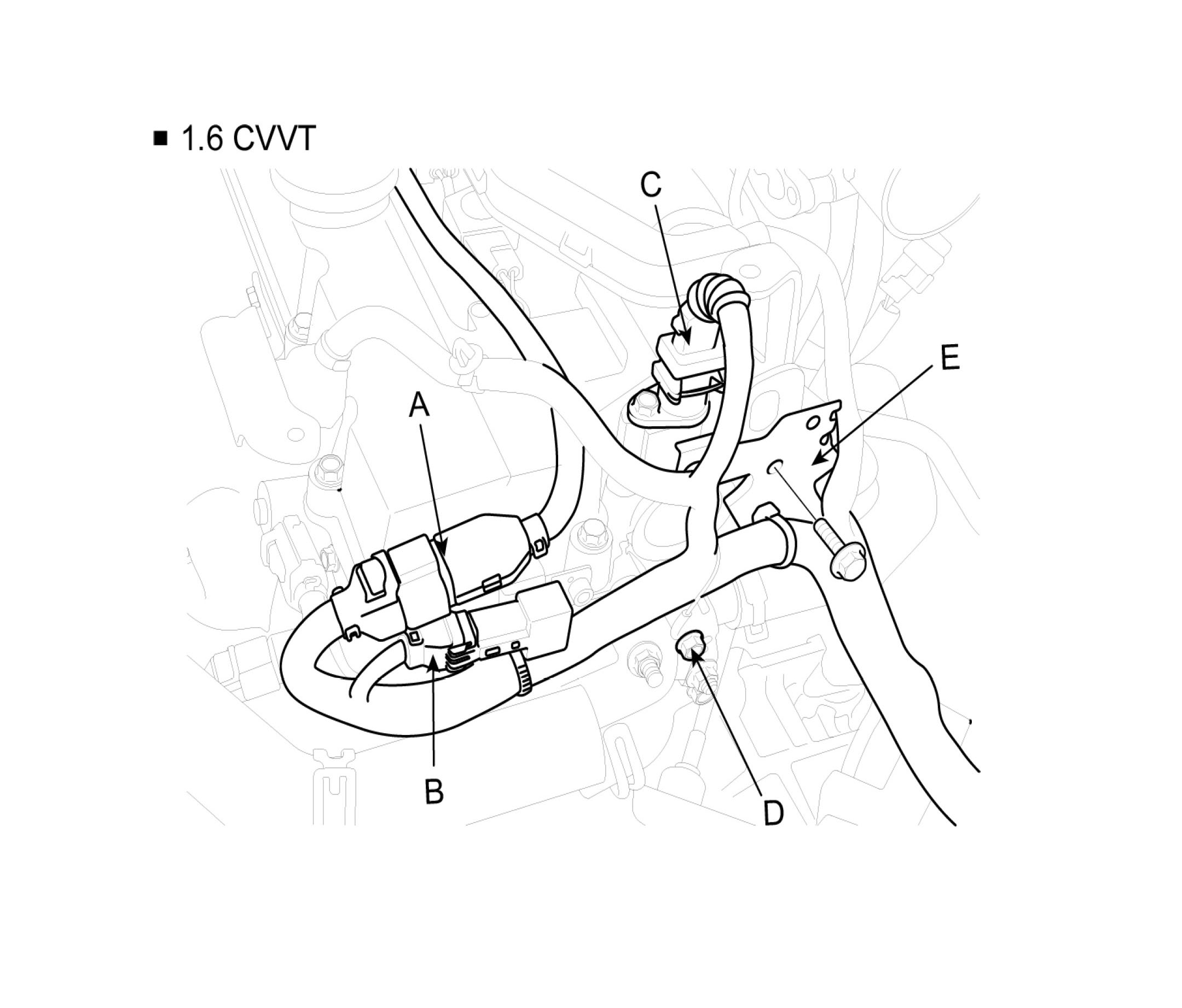 ■ 1.6 CVVT

C

E

A

B

D