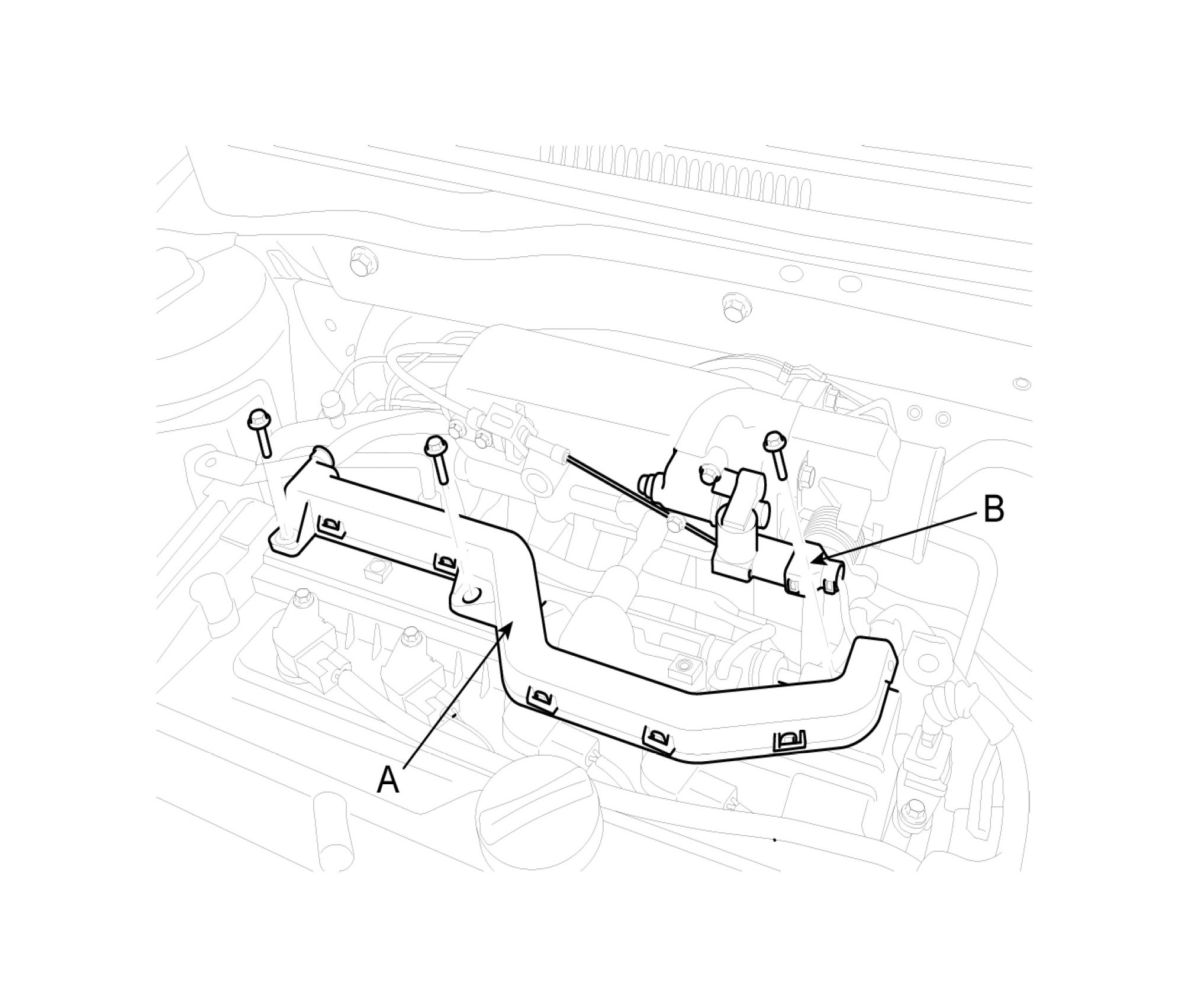 B

A