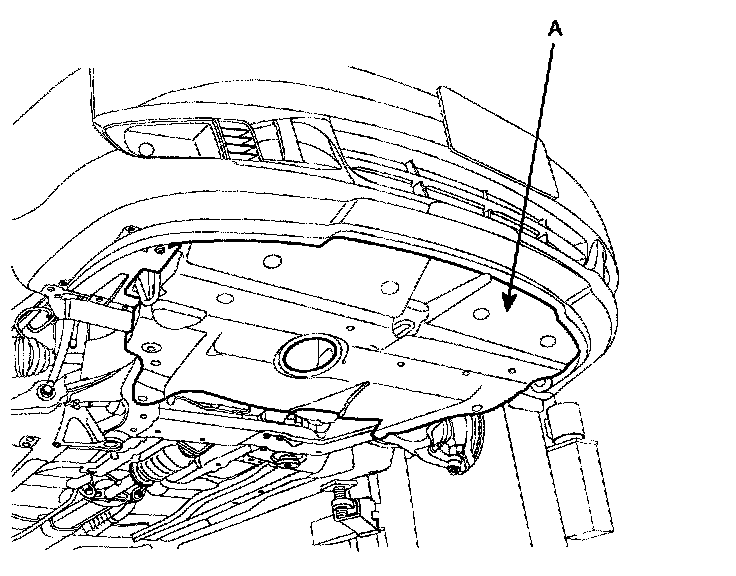 A