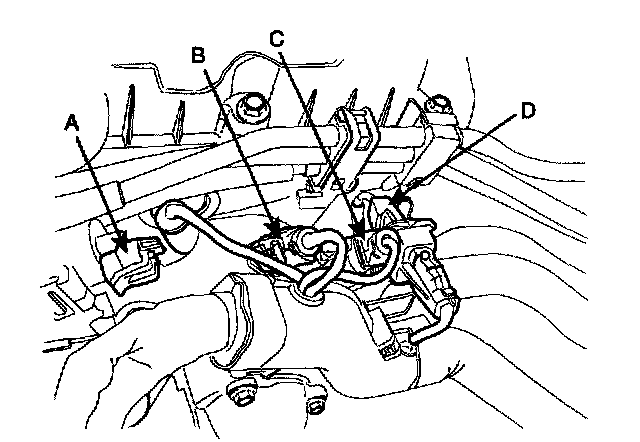 A
B
C
D