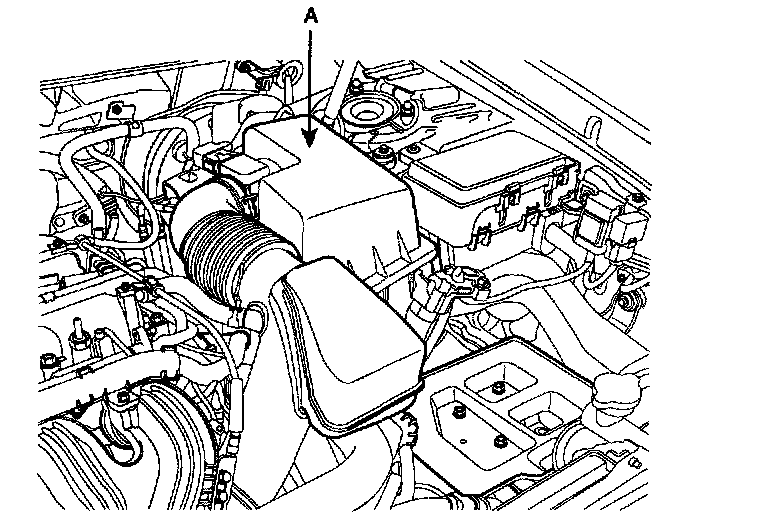 A